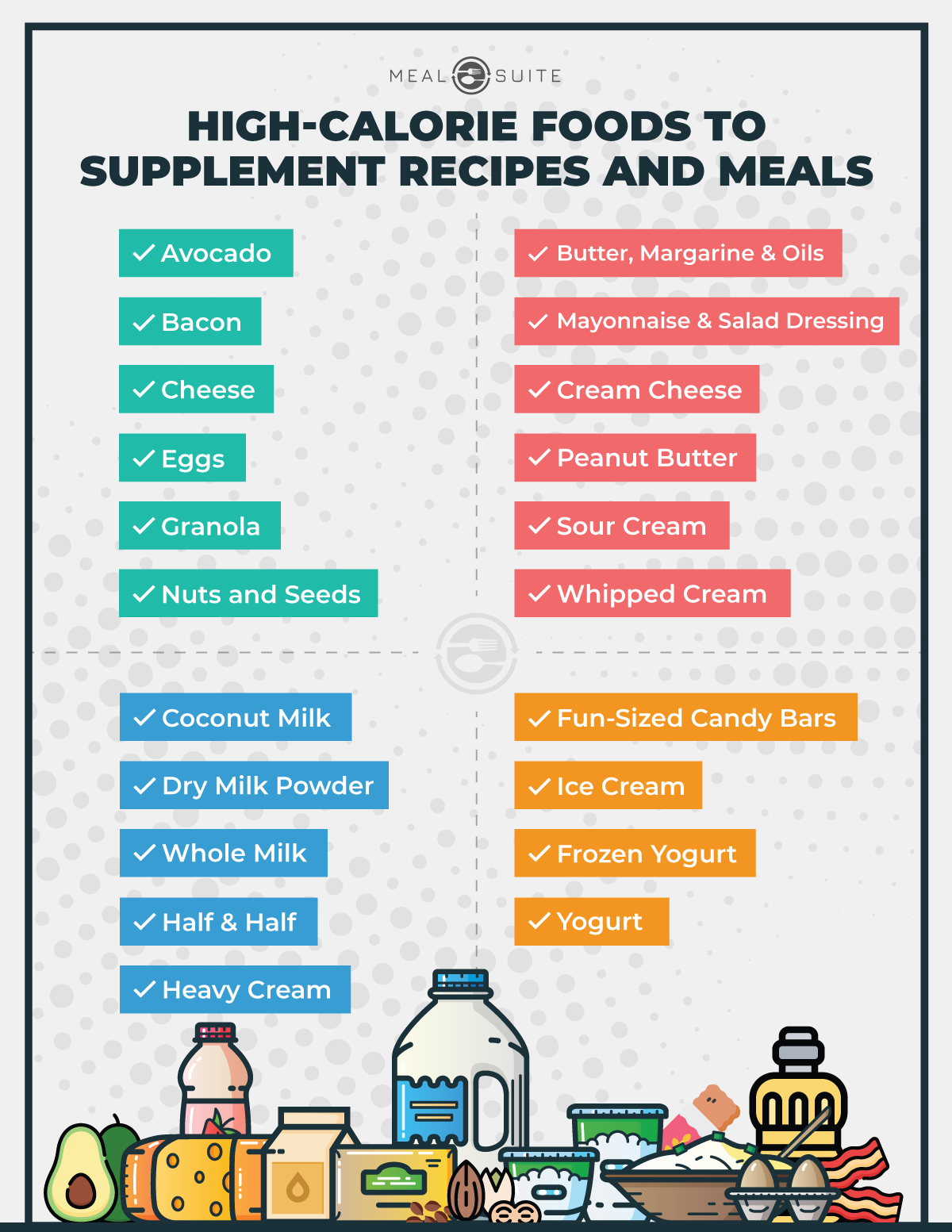 MEAL SUITE

HIGH-CALORIE FOODS TO SUPPLEMENT RECIPES AND MEALS

✓ Avocado
✓ Bacon
✓ Cheese
✓ Eggs
✓ Granola
✓ Nuts and Seeds

✓ Butter, Margarine & Oils
✓ Mayonnaise & Salad Dressing
✓ Cream Cheese
✓ Peanut Butter
✓ Sour Cream
✓ Whipped Cream

✓ Coconut Milk
✓ Dry Milk Powder
✓ Whole Milk
✓ Half & Half
✓ Heavy Cream

✓ Fun-Sized Candy Bars
✓ Ice Cream
✓ Frozen Yogurt
✓ Yogurt